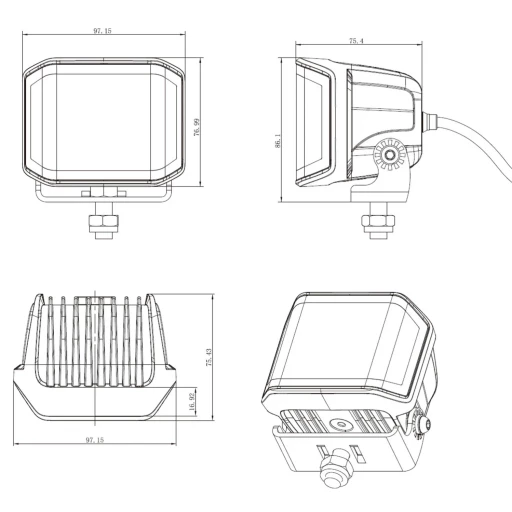 97.15

76.99

75.4

86.1

75.43

16.92

97.15